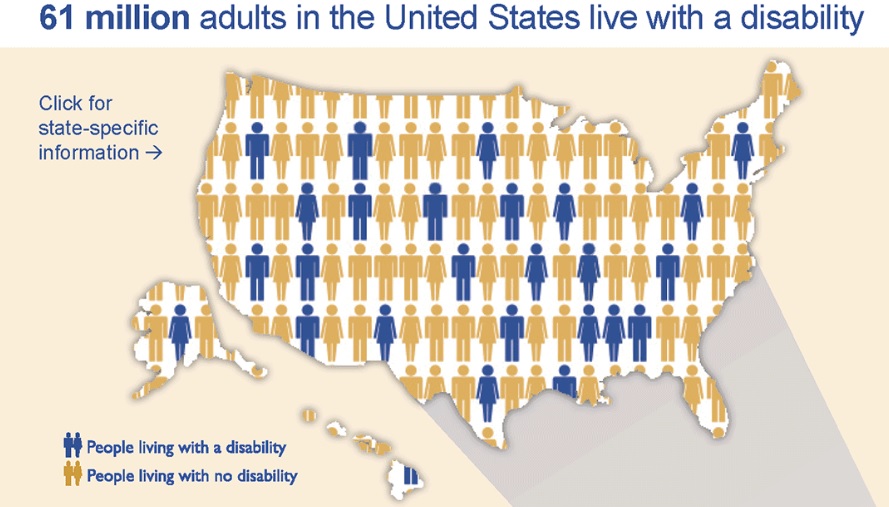 61 million adults in the United States live with a disability

Click for state-specific information →

People living with a disability

People living with no disability